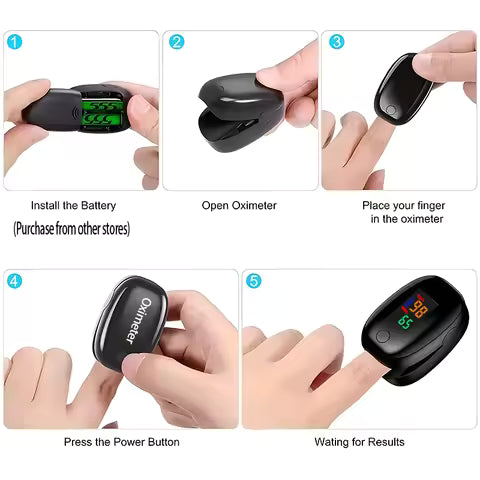 1

Install the Battery

(Purchase from other stores)

2

Open Oximeter

3

Place your finger in the oximeter

4

Oximeter

Press the Power Button

5

98

65

Wating for Results